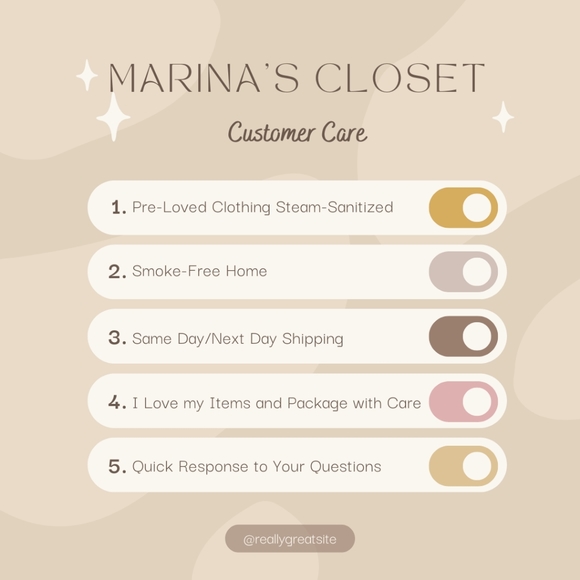 MARINA'S CLOSET

Customer Care

1. Pre-Loved Clothing Steam-Sanitized

2. Smoke-Free Home

3. Same Day/Next Day Shipping

4. I Love my Items and Package with Care

5. Quick Response to Your Questions

@reallygreatsite